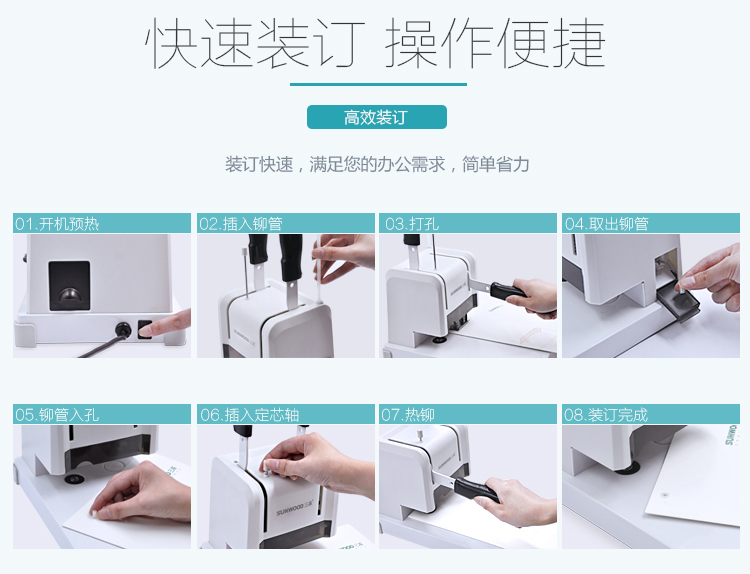 快速装订 操作便捷

高效装订

装订快速，满足您的办公需求，简单省力

01.开机预热

02.插入铆管

SUNWOOD

03.打孔

SUNWOOD

04.取出铆管

05.铆管入孔

06.插入定芯轴

SUNWOOD

07.热铆

08.装订完成

SUNWOOD