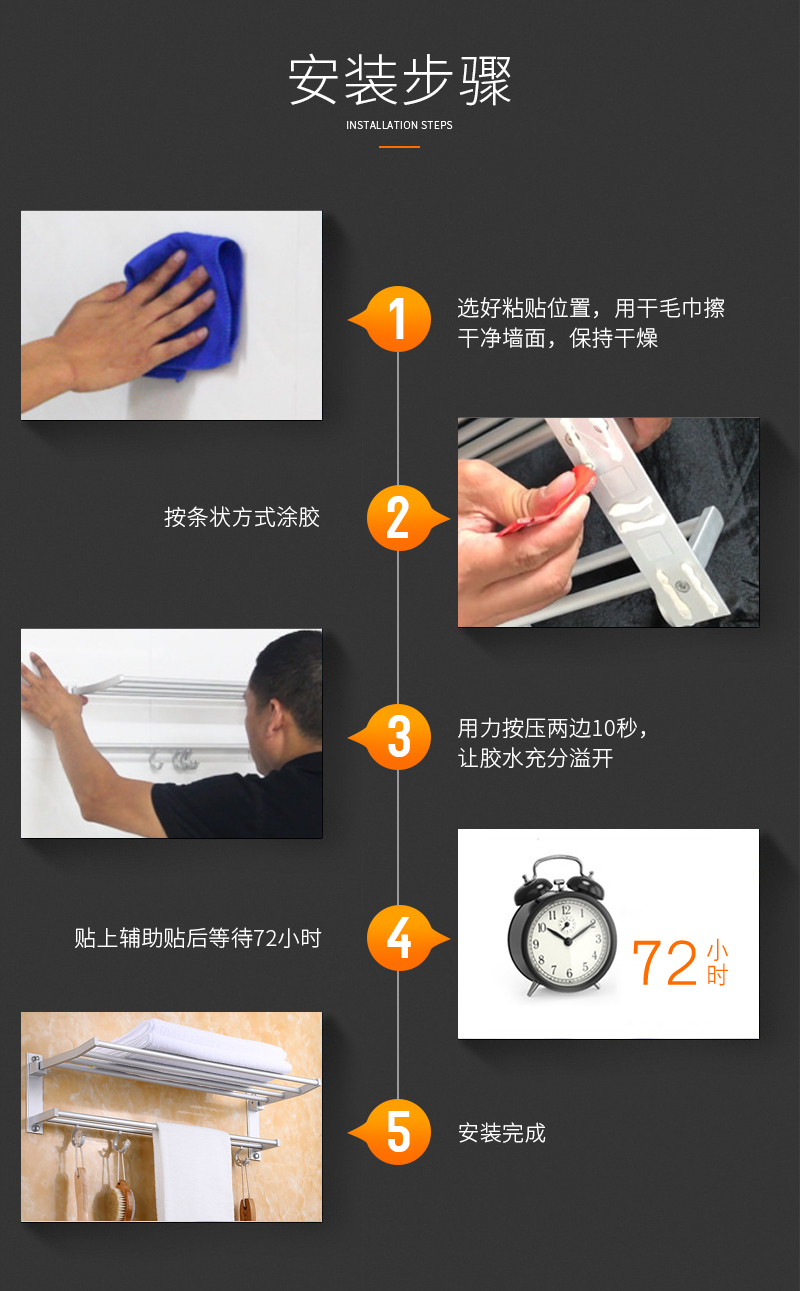 安装步骤
INSTALLATION STEPS

1
选好粘贴位置，用干毛巾擦干净墙面，保持干燥

按条状方式涂胶
2

3
用力按压两边10秒，让胶水充分溢开

贴上辅助贴后等待72小时
4
72 小时

5
安装完成