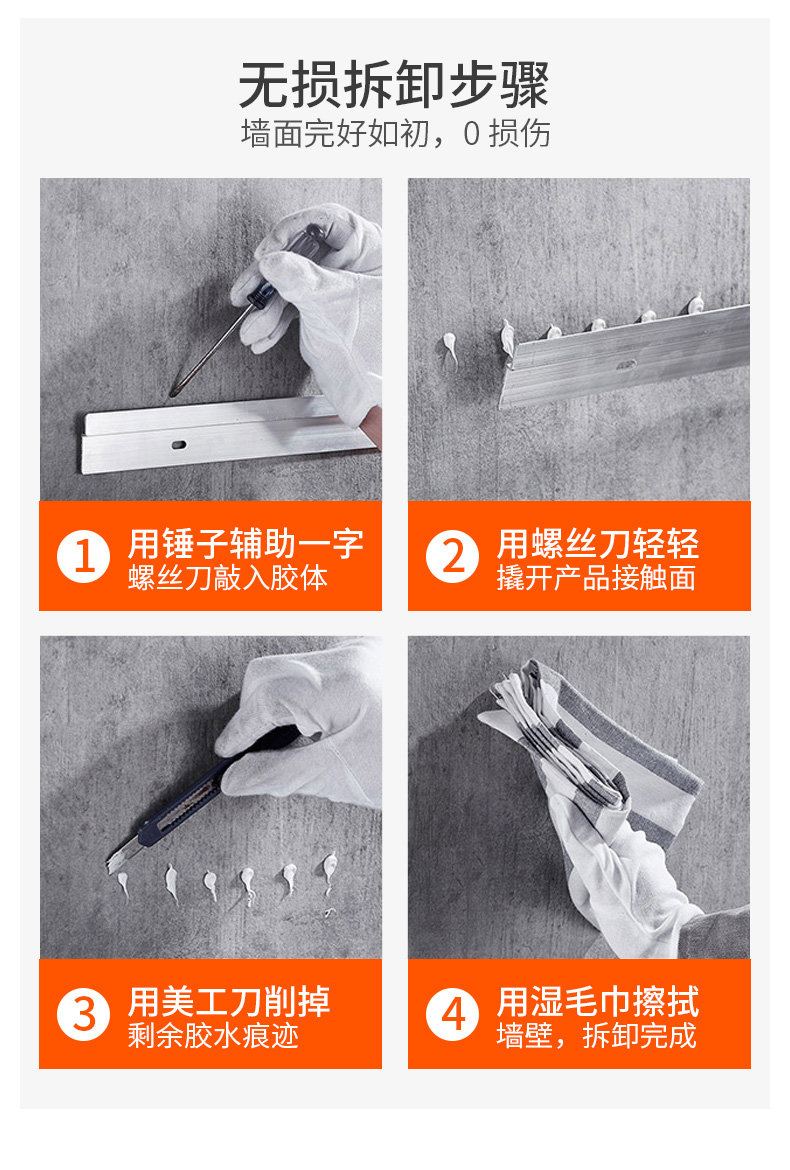 无损拆卸步骤
墙面完好如初，0 损伤

1 用锤子辅助一字螺丝刀敲入胶体

2 用螺丝刀轻轻撬开产品接触面

3 用美工刀削掉剩余胶水痕迹

4 用湿毛巾擦拭墙壁，拆卸完成