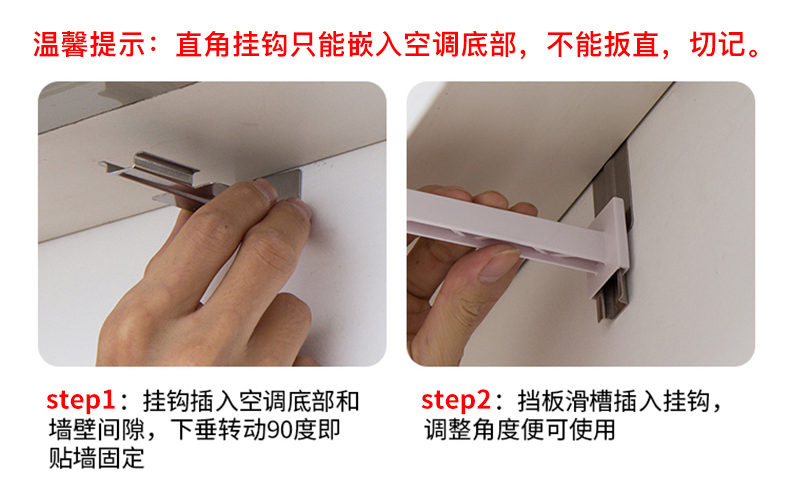 温馨提示：直角挂钩只能嵌入空调底部，不能扳直，切记。

step1：挂钩插入空调底部和墙壁间隙，下垂转动90度即贴墙固定

step2：挡板滑槽插入挂钩，调整角度便可使用