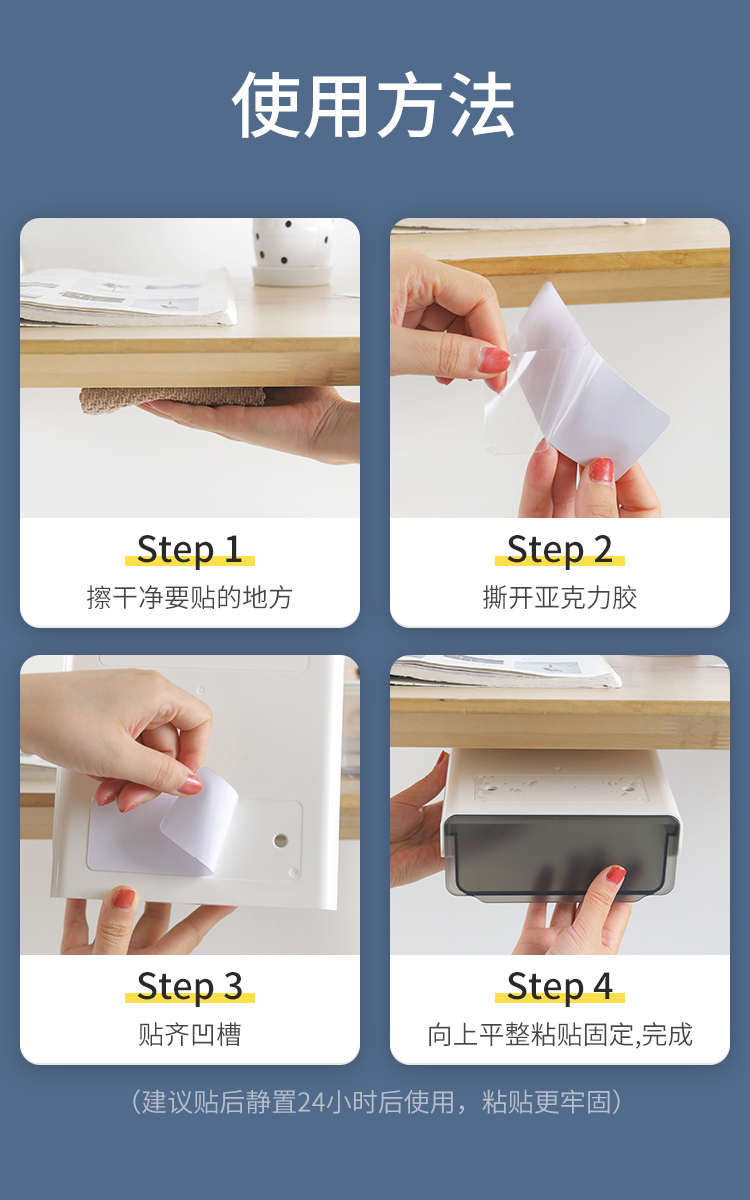 使用方法

Step 1
擦干净要贴的地方

Step 2
撕开亚克力胶

Step 3
贴齐凹槽

Step 4
向上平整粘贴固定,完成

（建议贴后静置24小时后使用，粘贴更牢固）