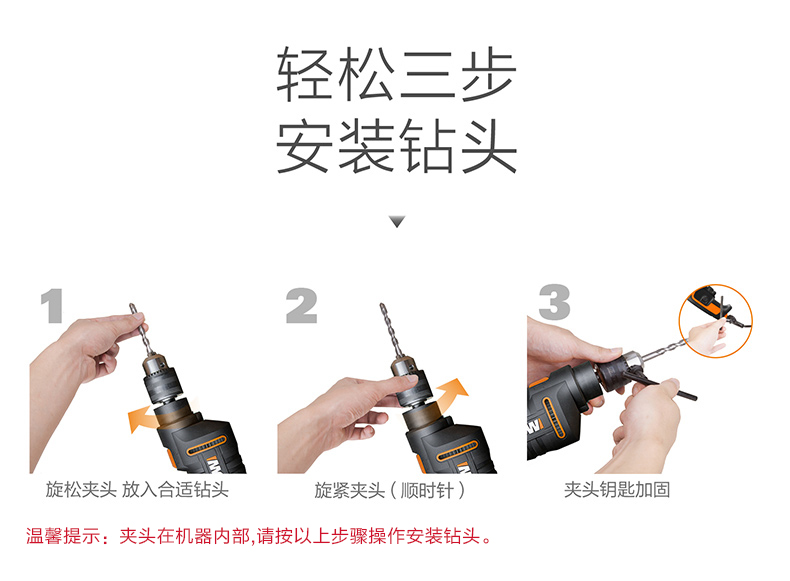 轻松三步
安装钻头

1
旋松夹头 放入合适钻头

2
旋紧夹头（顺时针）

3
夹头钥匙加固

温馨提示：夹头在机器内部,请按以上步骤操作安装钻头。