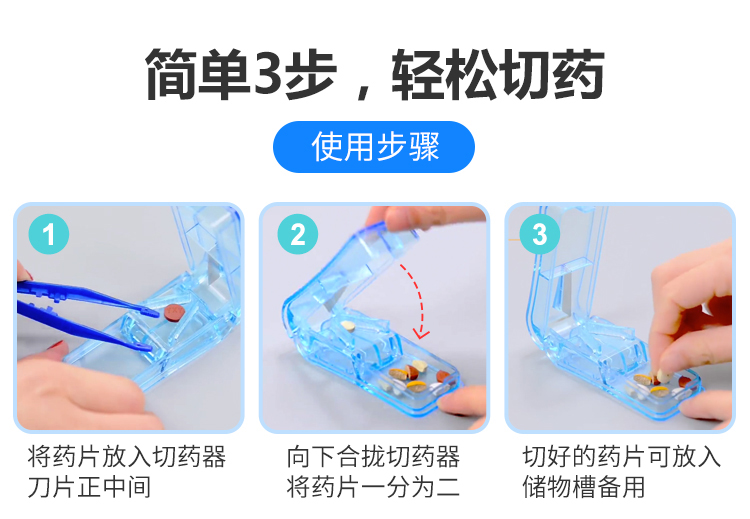 简单3步，轻松切药

使用步骤

1

将药片放入切药器刀片正中间

2

向下合拢切药器将药片一分为二

3

切好的药片可放入储物槽备用