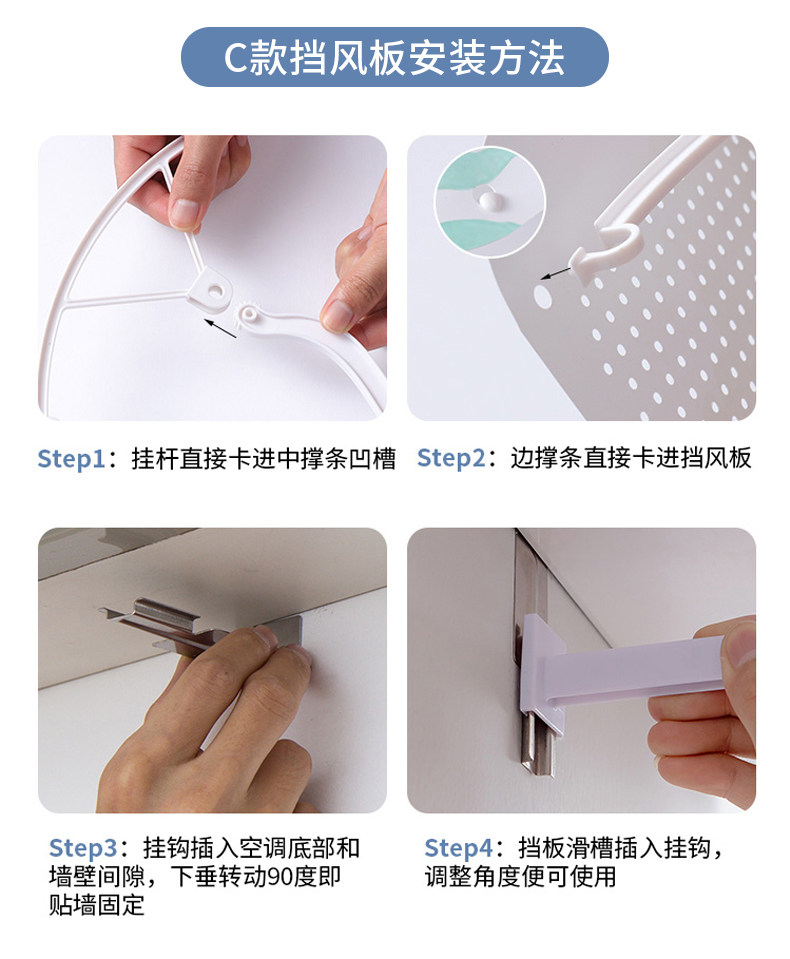 C款挡风板安装方法

Step1：挂杆直接卡进中撑条凹槽

Step2：边撑条直接卡进挡风板

Step3：挂钩插入空调底部和墙壁间隙，下垂转动90度即贴墙固定

Step4：挡板滑槽插入挂钩，调整角度便可使用