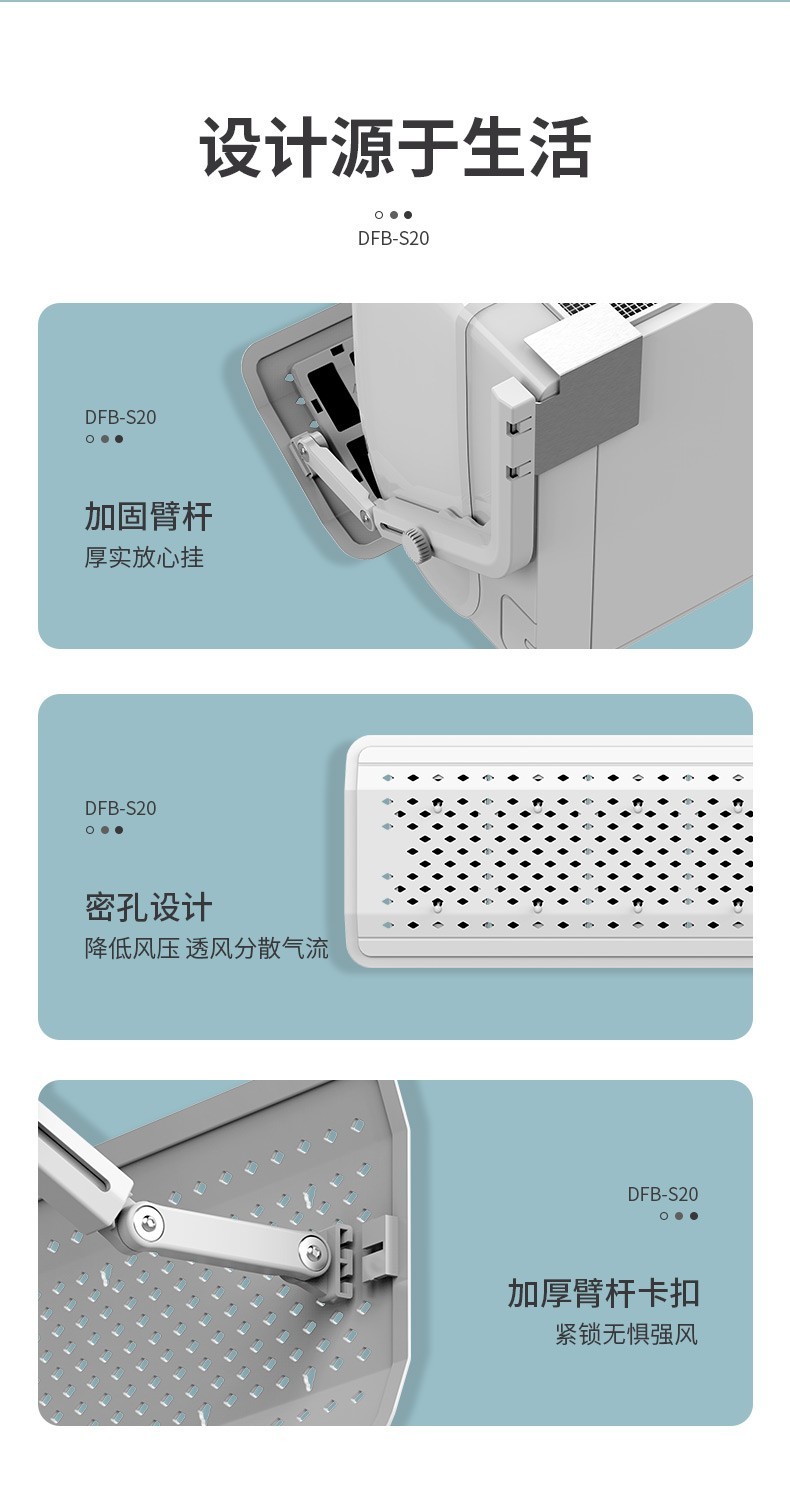 设计源于生活

DFB-S20

DFB-S20

加固臂杆
厚实放心挂

DFB-S20

密孔设计
降低风压 透风分散气流

DFB-S20

加厚臂杆卡扣
紧锁无惧强风