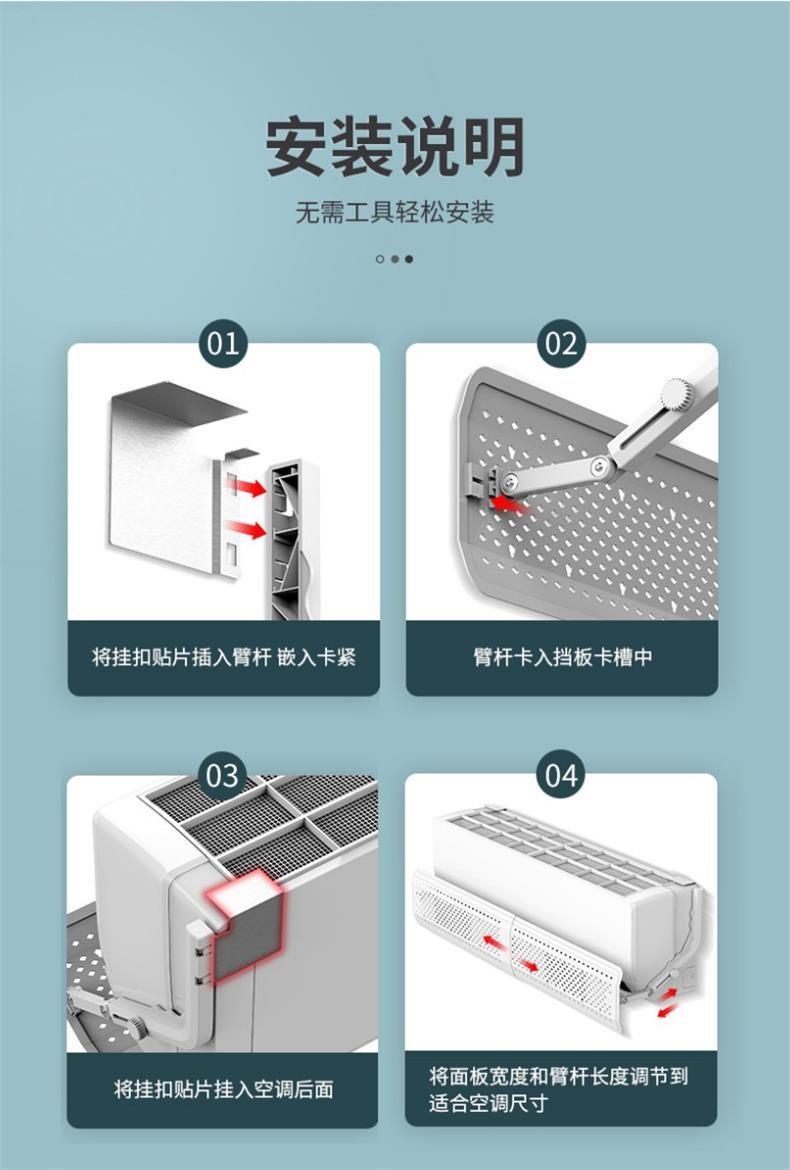 安装说明

无需工具轻松安装

01

将挂扣贴片插入臂杆 嵌入卡紧

02

臂杆卡入挡板卡槽中

03

将挂扣贴片挂入空调后面

04

将面板宽度和臂杆长度调节到适合空调尺寸