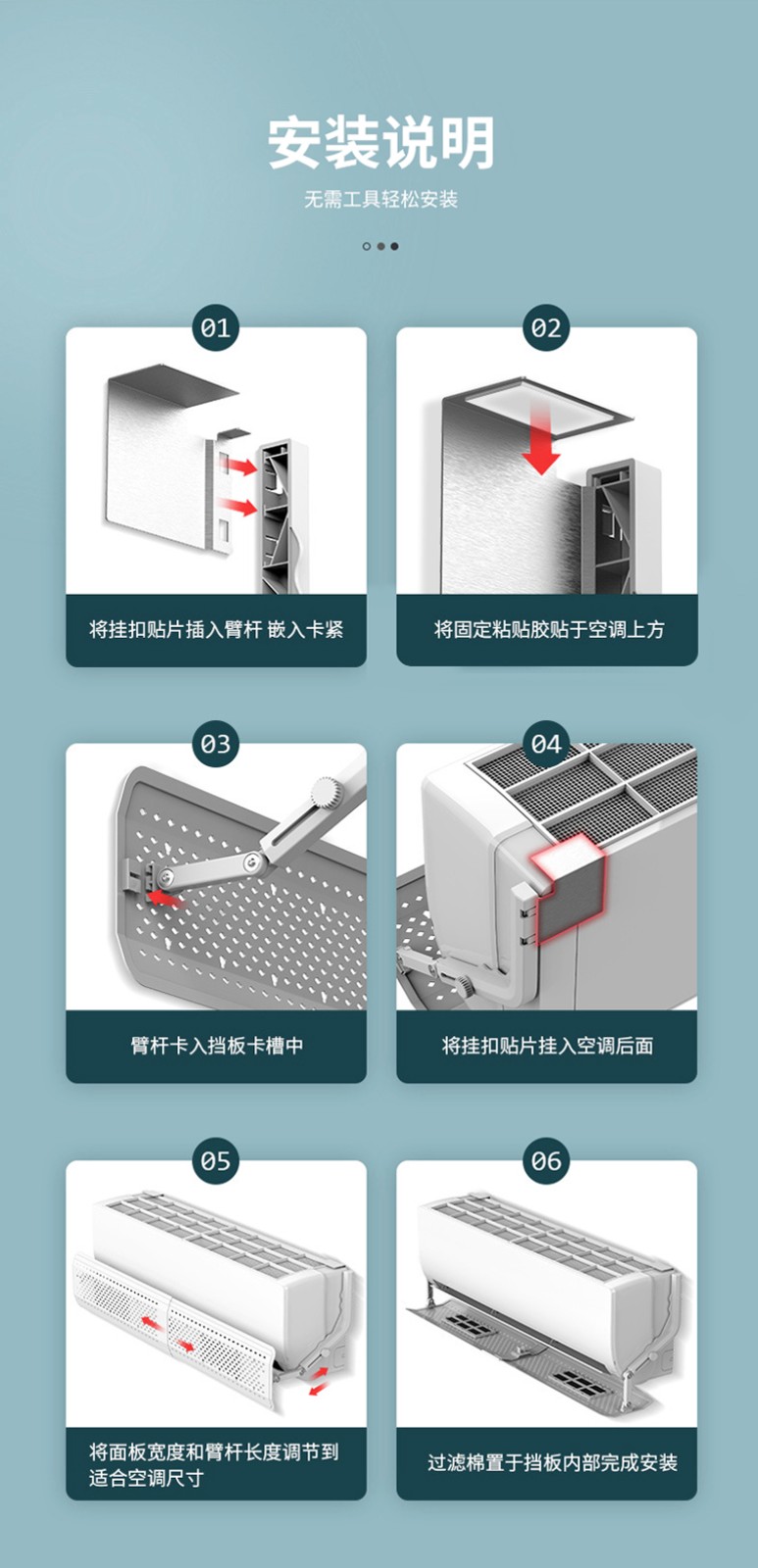 安装说明

无需工具轻松安装

01

将挂扣贴片插入臂杆 嵌入卡紧

02

将固定粘贴胶贴于空调上方

03

臂杆卡入挡板卡槽中

04

将挂扣贴片挂入空调后面

05

将面板宽度和臂杆长度调节到适合空调尺寸

06

过滤棉置于挡板内部完成安装