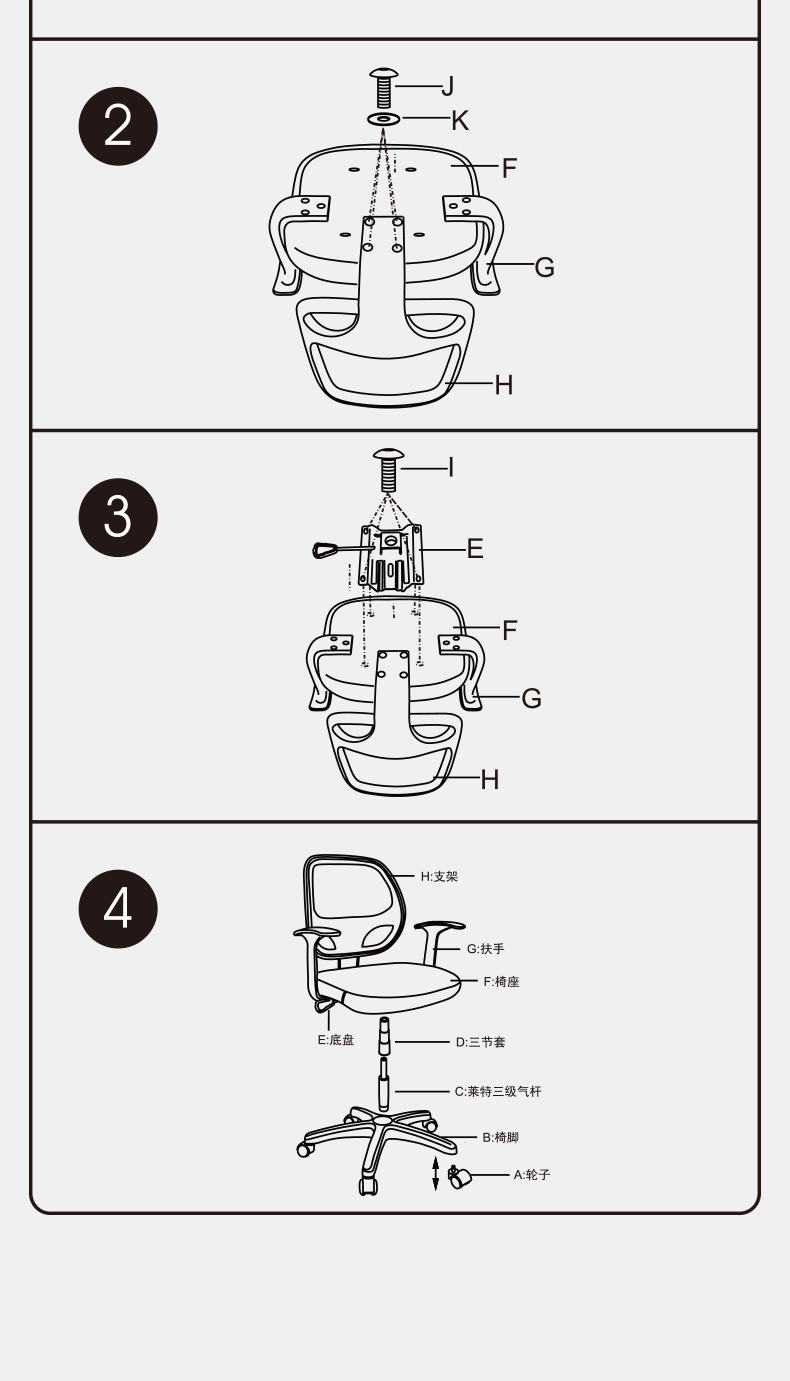 2

J
K
F
G
H

3

I
E
F
G
H

4

H:支架
G:扶手
F:椅座
E:底盘
D:三节套
C:莱特三级气杆
B:椅脚
A:轮子