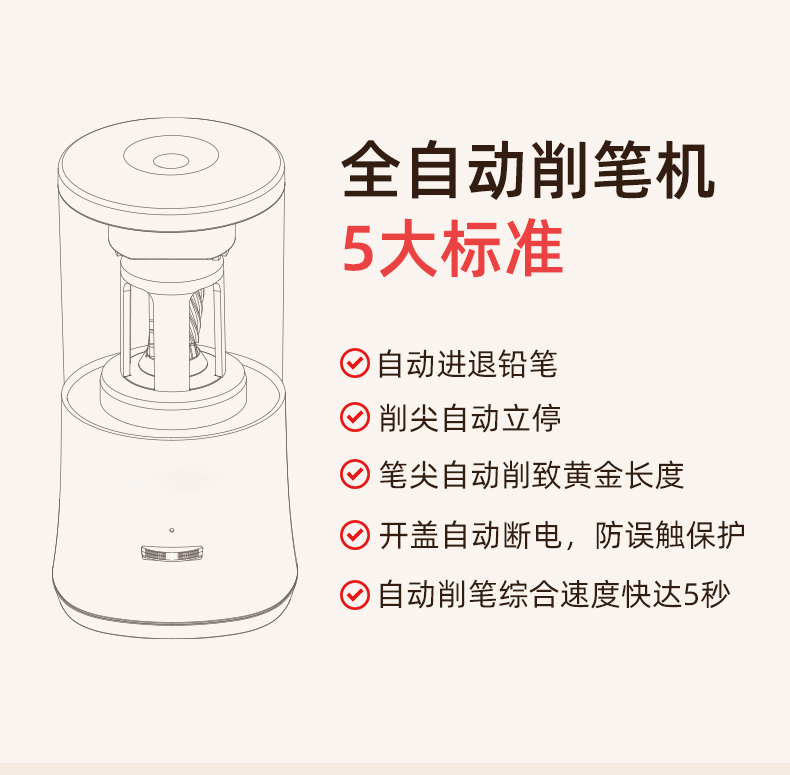 全自动削笔机
5大标准

自动进退铅笔

削尖自动立停

笔尖自动削致黄金长度

开盖自动断电，防误触保护

自动削笔综合速度快达5秒