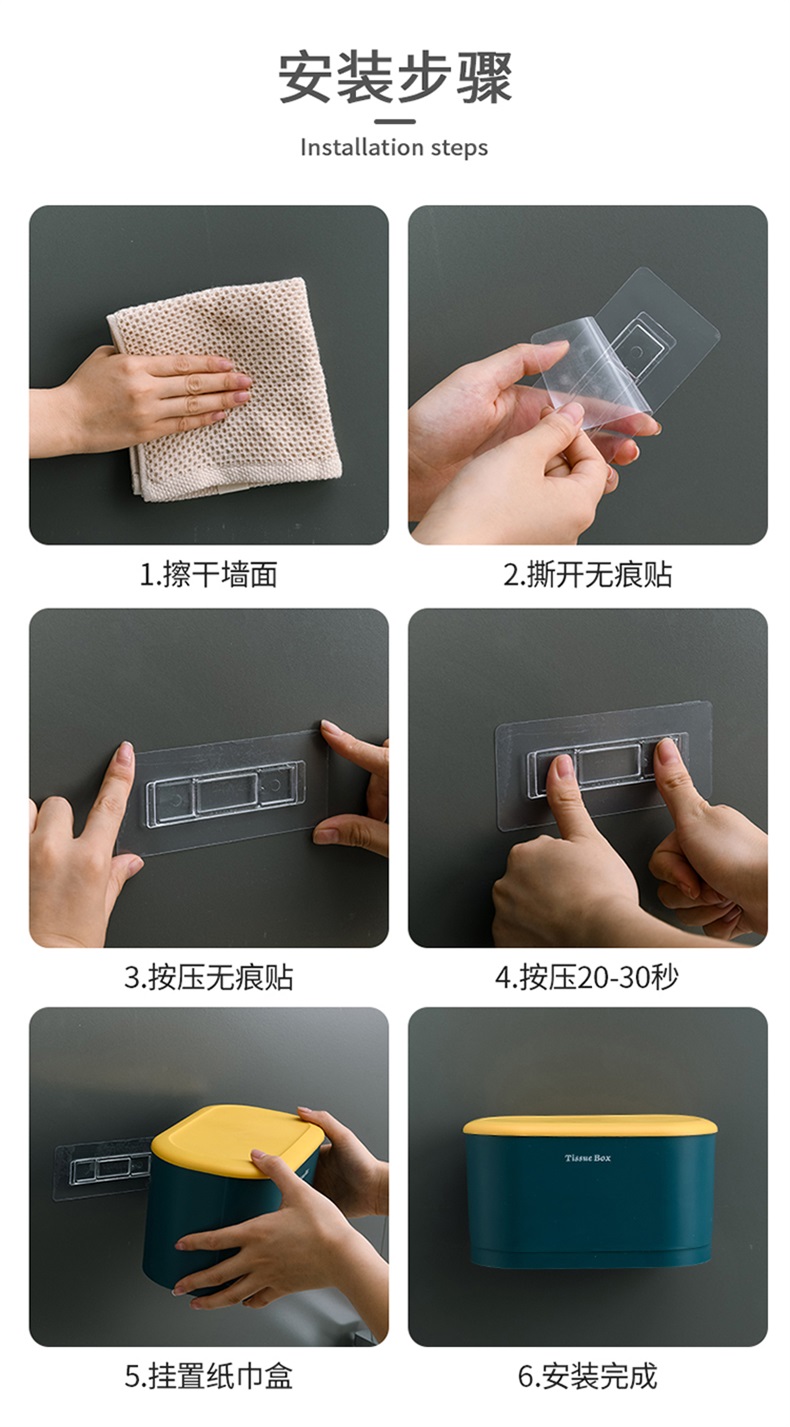 安装步骤

Installation steps

1.擦干墙面

2.撕开无痕贴

3.按压无痕贴

4.按压20-30秒

5.挂置纸巾盒

Tissue Box

6.安装完成