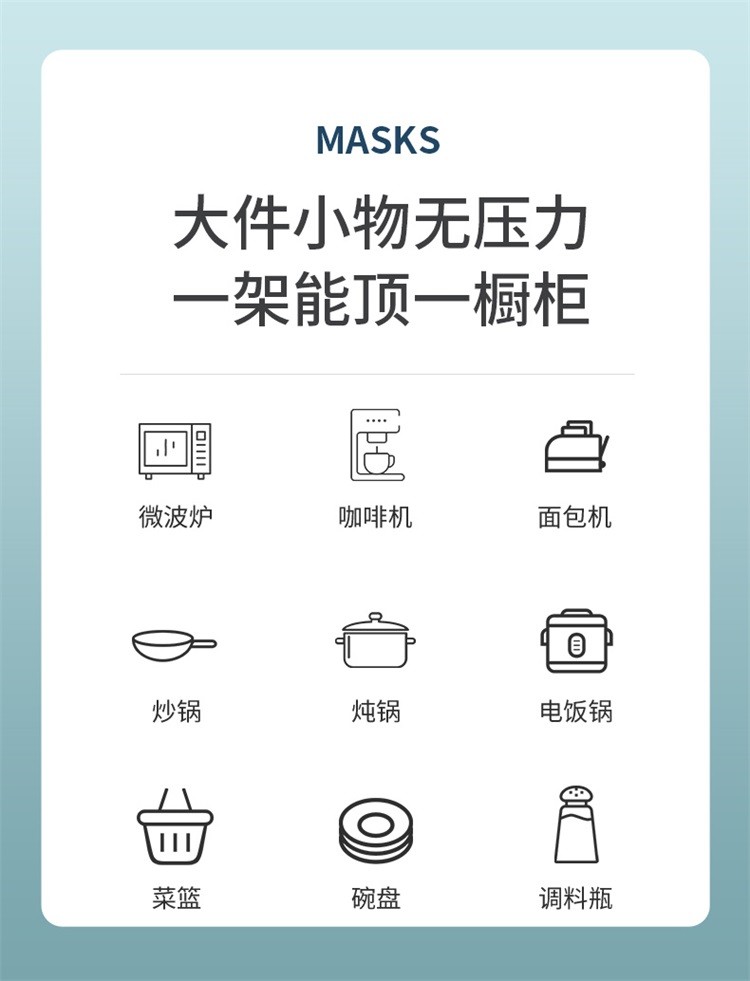 MASKS

大件小物无压力
一架能顶一橱柜

微波炉 咖啡机 面包机

炒锅 炖锅 电饭锅

菜篮 碗盘 调料瓶