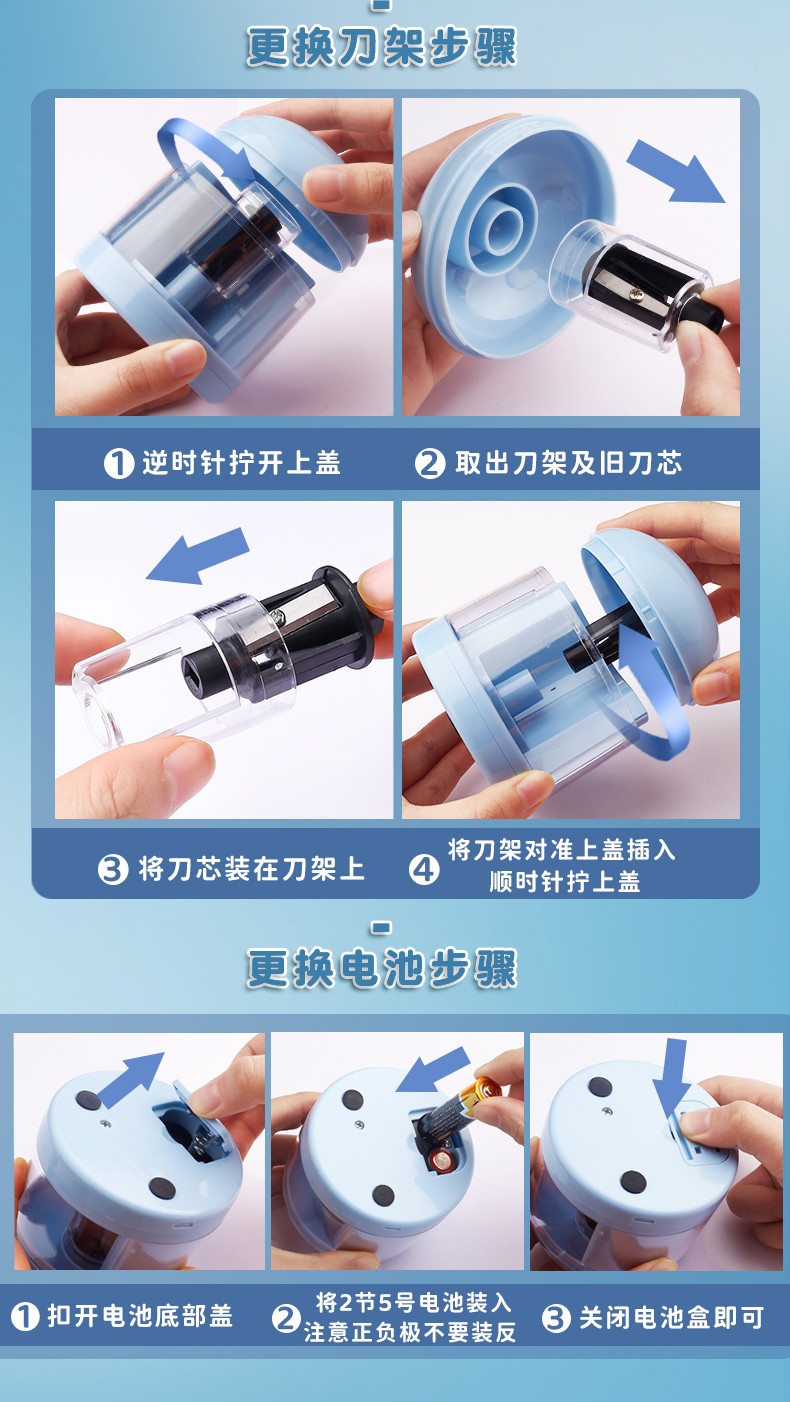 更换刀架步骤

1 逆时针拧开上盖

2 取出刀架及旧刀芯

3 将刀芯装在刀架上

4 将刀架对准上盖插入
顺时针拧上盖

更换电池步骤

1 扣开电池底部盖

2 将2节5号电池装入
注意正负极不要装反

3 关闭电池盒即可